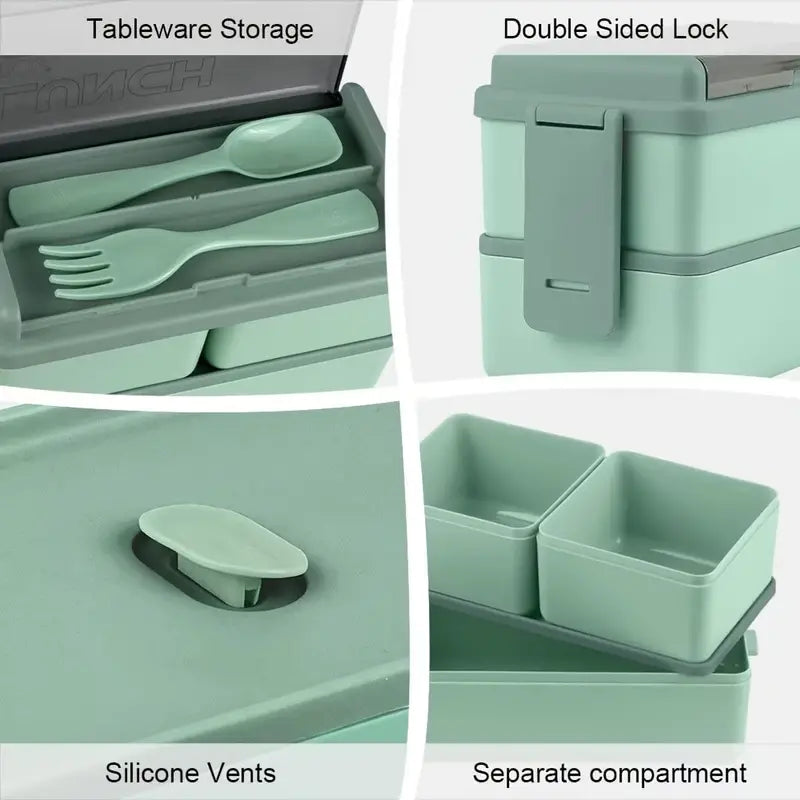 Tableware Storage

Double Sided Lock

LUNCH

Silicone Vents

Separate compartment